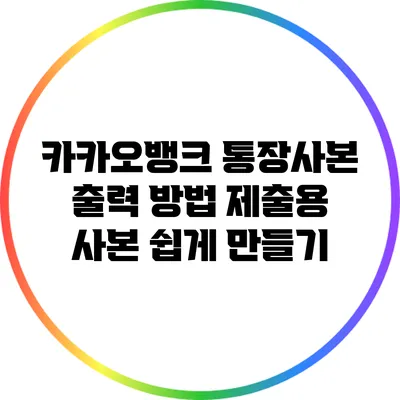 카카오뱅크 통장사본 출력 방법 제출용 사본 쉽게 만들기