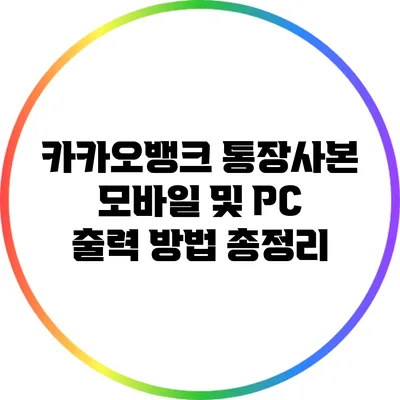 카카오뱅크 통장사본 모바일 및 PC 출력 방법 총정리