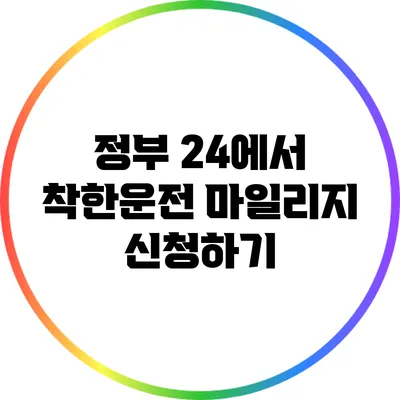 정부 24에서
착한운전 마일리지
신청하기