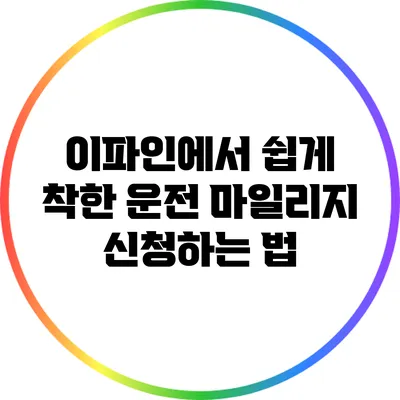 이파인에서 쉽게 착한 운전 마일리지 신청하는 법