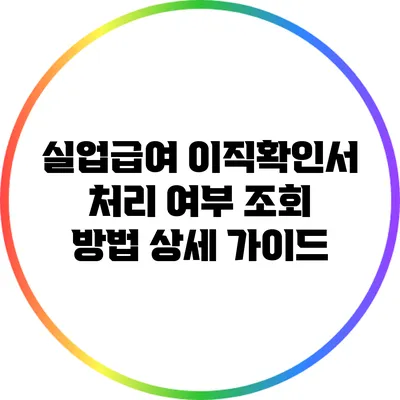 실업급여 이직확인서 처리 여부 조회 방법 상세 가이드