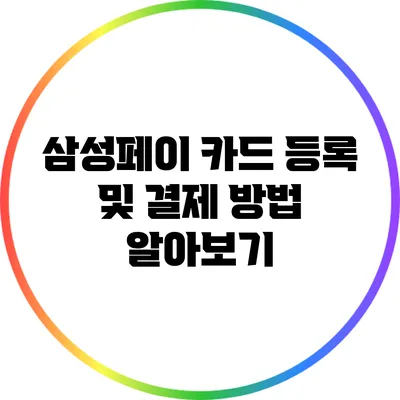 삼성페이 카드 등록 및 결제 방법 알아보기