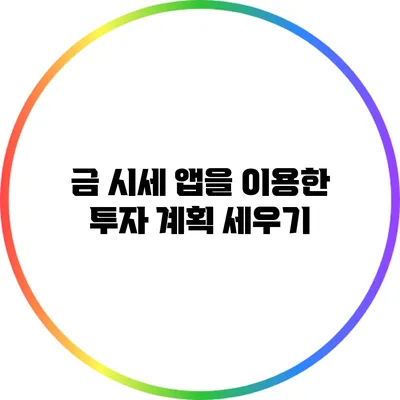 금 시세 앱을 이용한 투자 계획 세우기