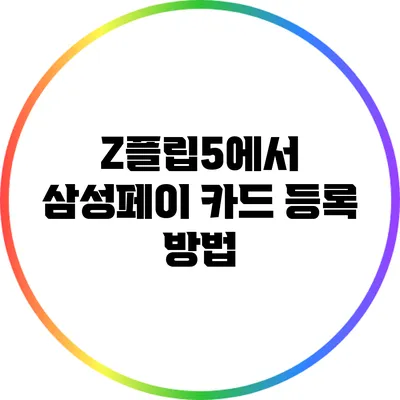 Z플립5에서 삼성페이 카드 등록 방법