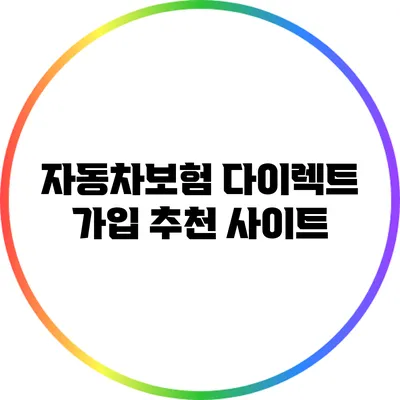 자동차보험 다이렉트
가입 추천 사이트