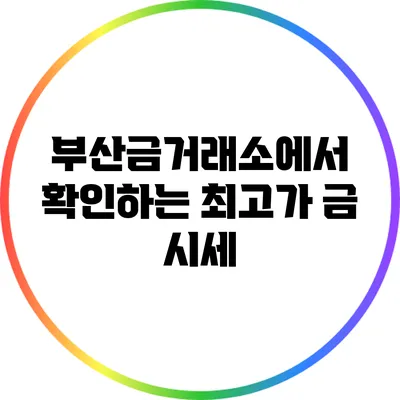 부산금거래소에서 확인하는 최고가 금 시세